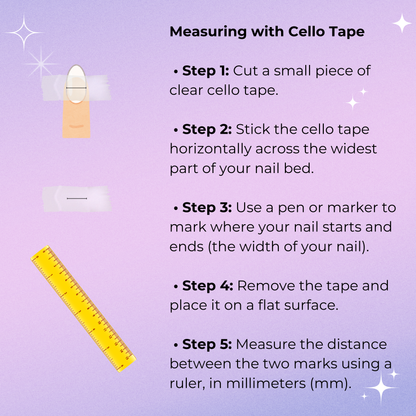 Measuring with Cello Tape

• Step 1: Cut a small piece of clear cello tape.

• Step 2: Stick the cello tape horizontally across the widest part of your nail bed.

• Step 3: Use a pen or marker to mark where your nail starts and ends (the width of your nail).

• Step 4: Remove the tape and place it on a flat surface.

• Step 5: Measure the distance between the two marks using a ruler, in millimeters (mm).