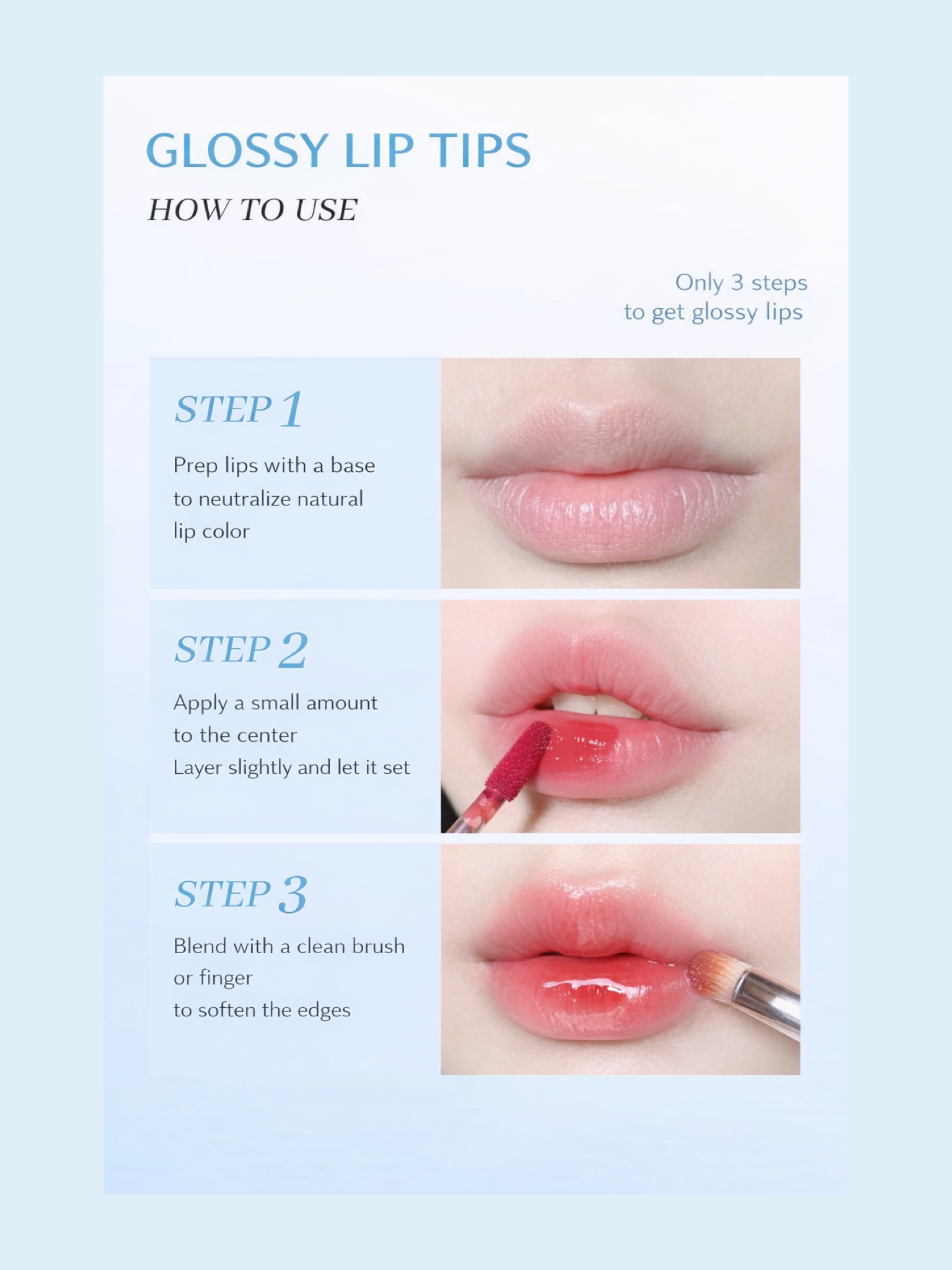 GLOSSY LIP TIPS

HOW TO USE

Only 3 steps
to get glossy lips

STEP 1

Prep lips with a base
to neutralize natural
lip color

STEP 2

Apply a small amount
to the center
Layer slightly and let it set

STEP 3

Blend with a clean brush
or finger
to soften the edges