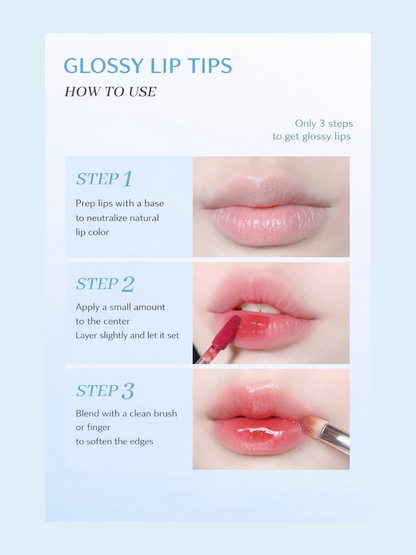 GLOSSY LIP TIPS
HOW TO USE

Only 3 steps to get glossy lips

STEP 1
Prep lips with a base to neutralize natural lip color

STEP 2
Apply a small amount to the center
Layer slightly and let it set

STEP 3
Blend with a clean brush or finger
to soften the edges